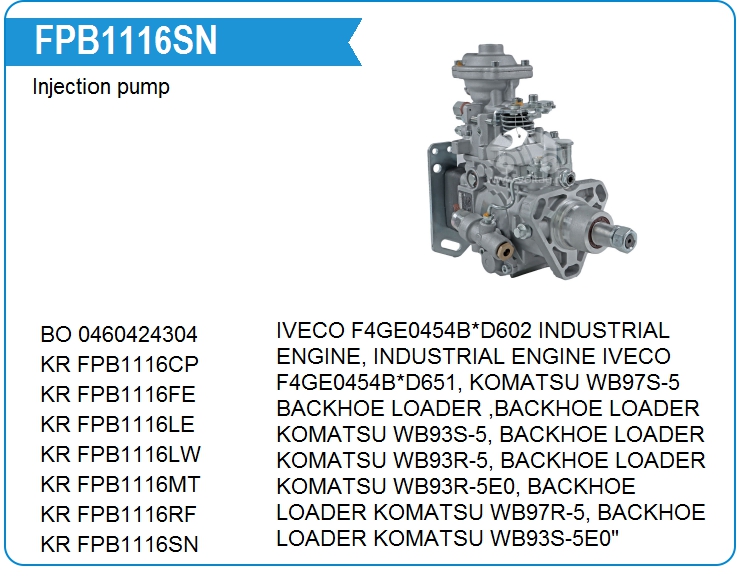 FPB1116SN

Injection pump

BO 0460424304
KR FPB1116CP
KR FPB1116FE
KR FPB1116LE
KR FPB1116LW
KR FPB1116MT
KR FPB1116RF
KR FPB1116SN

IVECO F4GE0454B*D602 INDUSTRIAL ENGINE, INDUSTRIAL ENGINE IVECO F4GE0454B*D651, KOMATSU WB97S-5 BACKHOE LOADER ,BACKHOE LOADER KOMATSU WB93S-5, BACKHOE LOADER KOMATSU WB93R-5, BACKHOE LOADER KOMATSU WB93R-5E0, BACKHOE LOADER KOMATSU WB97R-5, BACKHOE LOADER KOMATSU WB93S-5E0"