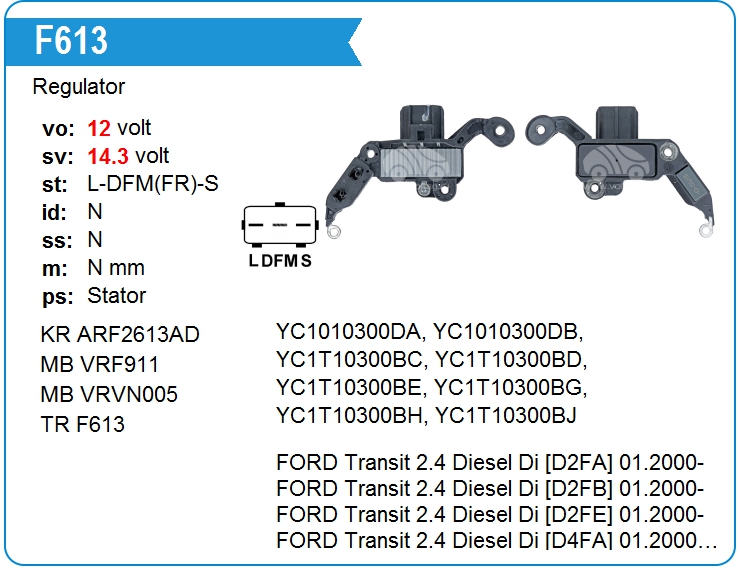 F613

Regulator

vo: 12 volt
sv: 14.3 volt
st: L-DFM(FR)-S
id: N
ss: N
m: N mm
ps: Stator

L DFM S

KR ARF2613AD
MB VRF911
MB VRVN005
TR F613

YC1010300DA, YC1010300DB, YC1T10300BC, YC1T10300BD, YC1T10300BE, YC1T10300BG, YC1T10300BH, YC1T10300BJ

FORD Transit 2.4 Diesel Di [D2FA] 01.2000-
FORD Transit 2.4 Diesel Di [D2FB] 01.2000-
FORD Transit 2.4 Diesel Di [D2FE] 01.2000-
FORD Transit 2.4 Diesel Di [D4FA] 01.2000...