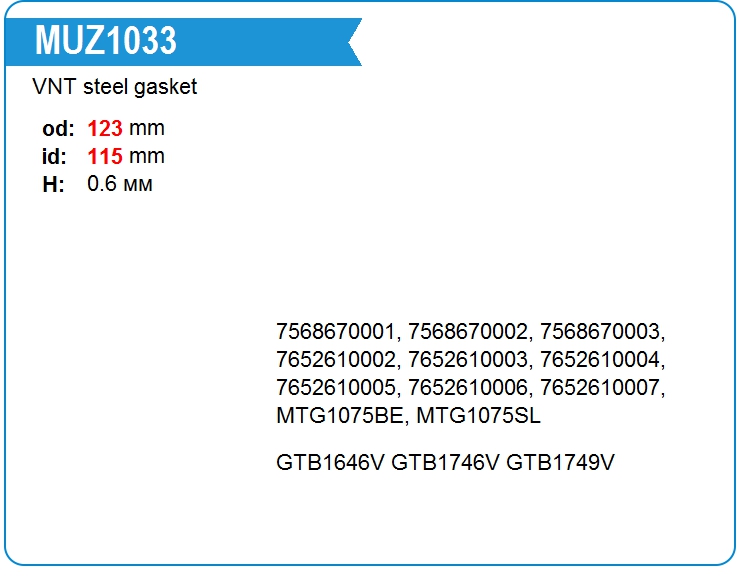 MUZ1033

VNT steel gasket

od: 123 mm
id: 115 mm
H: 0.6 мм

7568670001, 7568670002, 7568670003, 7652610002, 7652610003, 7652610004, 7652610005, 7652610006, 7652610007, MTG1075BE, MTG1075SL

GTB1646V GTB1746V GTB1749V