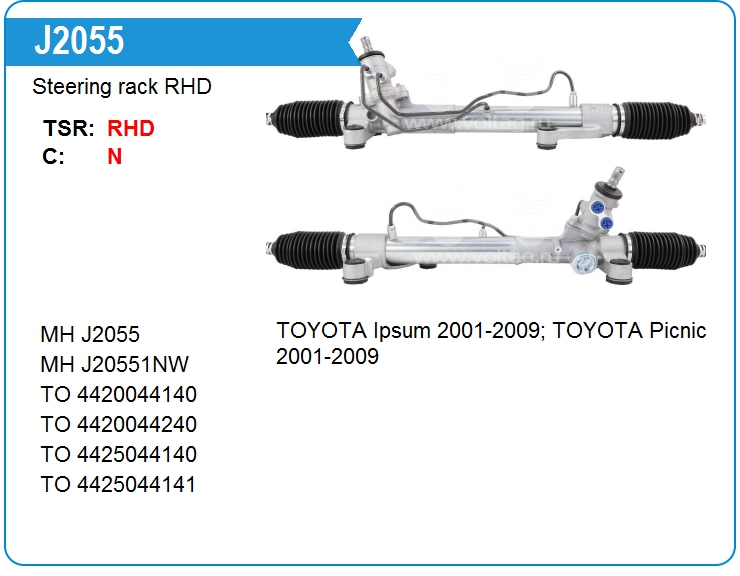 J2055

Steering rack RHD

TSR: RHD
C: N

www.voltag.ru

www.voltag.ru

MH J2055
MH J20551NW
TO 4420044140
TO 4420044240
TO 4425044140
TO 4425044141

TOYOTA Ipsum 2001-2009; TOYOTA Picnic 2001-2009